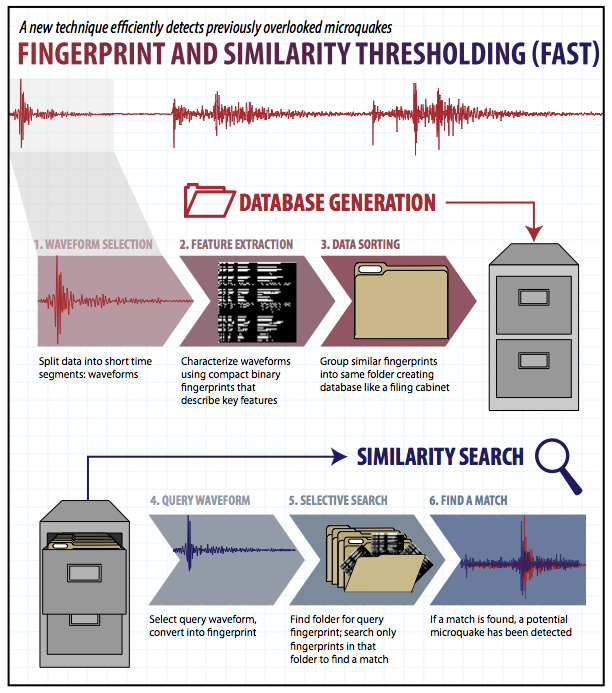 A new technique efficiently detects previously overlooked microquakes

FINGERPRINT AND SIMILARITY THRESHOLDING (FAST)

DATABASE GENERATION

1. WAVEFORM SELECTION

Split data into short time segments: waveforms

2. FEATURE EXTRACTION

Characterize waveforms using compact binary fingerprints that describe key features

3. DATA SORTING

Group similar fingerprints into same folder creating database like a filing cabinet

SIMILARITY SEARCH

4. QUERY WAVEFORM

Select query waveform, convert into fingerprint

5. SELECTIVE SEARCH

Find folder for query fingerprint; search only fingerprints in that folder to find a match

6. FIND A MATCH

If a match is found, a potential microquake has been detected