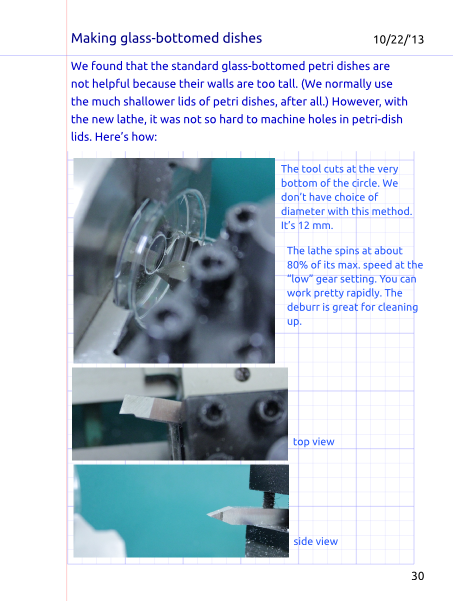 Making glass-bottomed dishes

10/22/'13

We found that the standard glass-bottomed petri dishes are not helpful because their walls are too tall. (We normally use the much shallower lids of petri dishes, after all.) However, with the new lathe, it was not so hard to machine holes in petri-dish lids. Here's how:

The tool cuts at the very bottom of the circle. We don't have choice of diameter with this method. It's 12 mm.

The lathe spins at about 80% of its max. speed at the "low" gear setting. You can work pretty rapidly. The deburr is great for cleaning up.

top view

side view

30